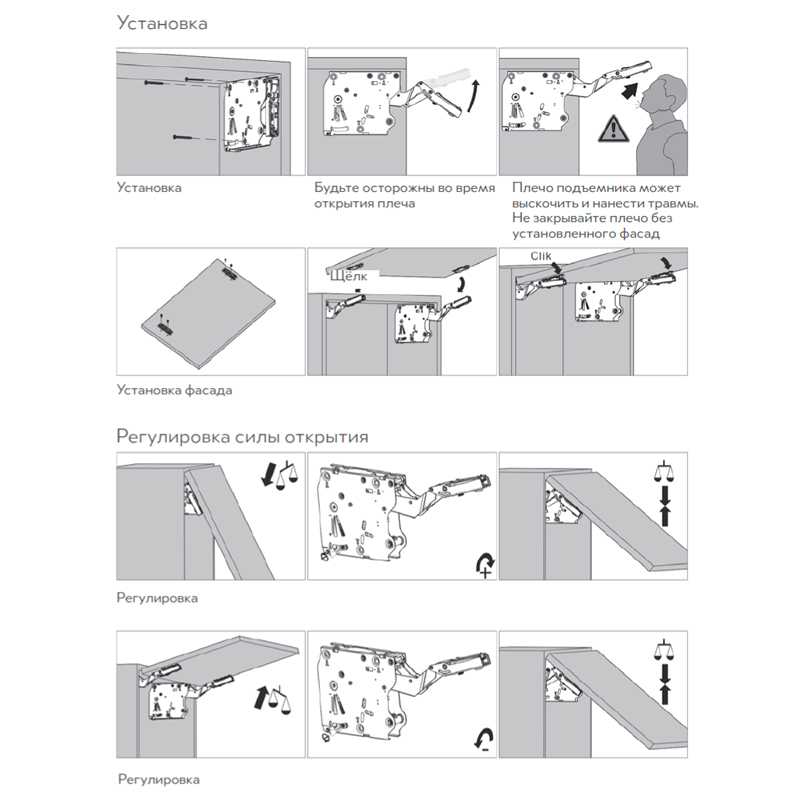 Установка

Установка

Будьте осторожны во время открытия плеча

Плечо подъемника может выскочить и нанести травмы. Не закрывайте плечо без установленного фасад

Щёлк

Clik

Установка фасада

Регулировка силы открытия

+

Регулировка

-

Регулировка